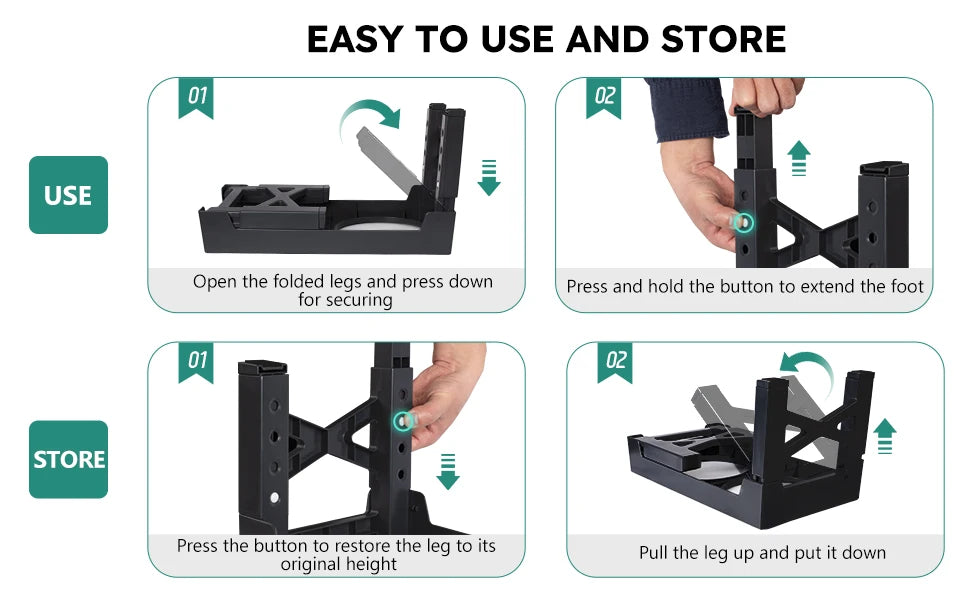 EASY TO USE AND STORE

USE

01

Open the folded legs and press down for securing

02

Press and hold the button to extend the foot

STORE

01

Press the button to restore the leg to its original height

02

Pull the leg up and put it down