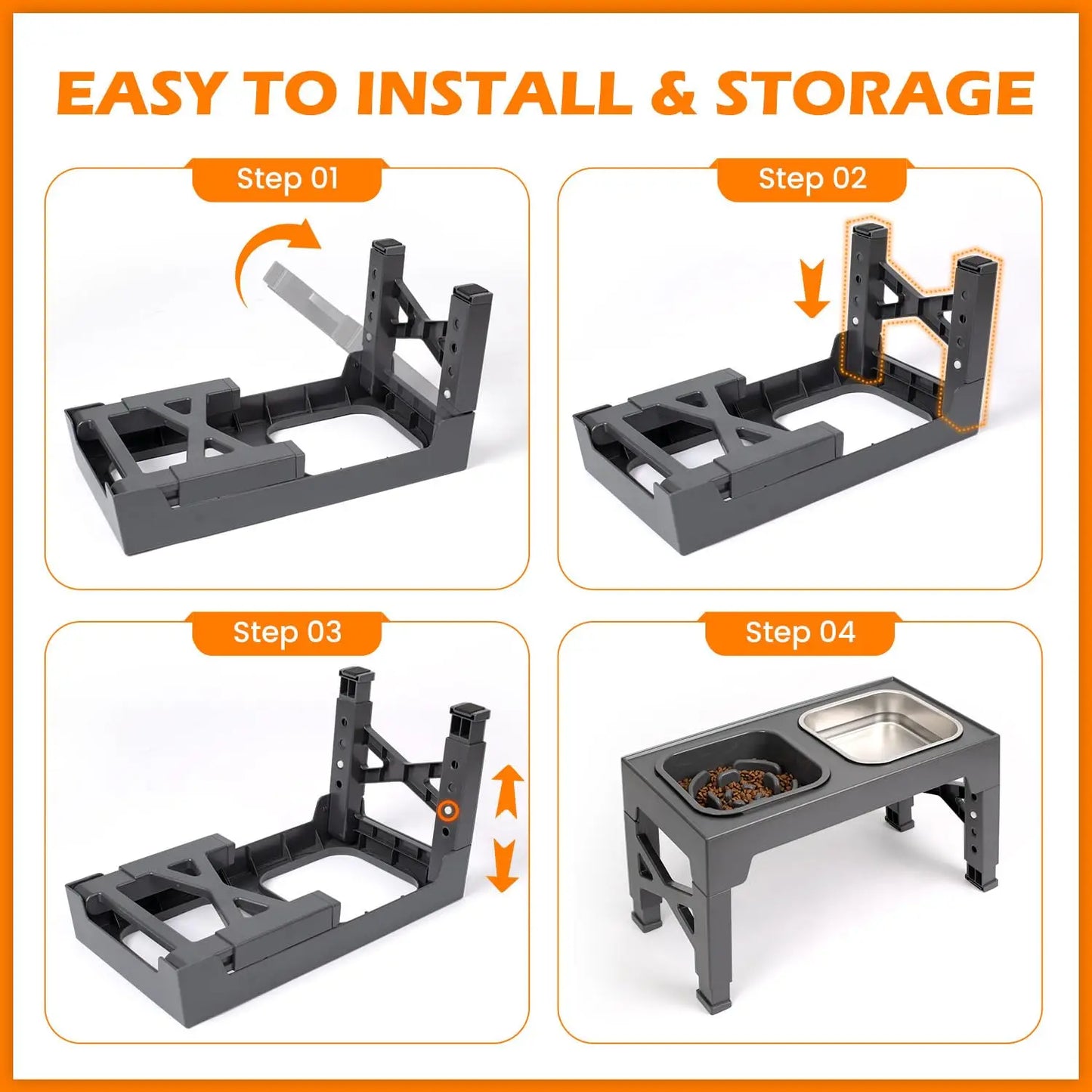 EASY TO INSTALL & STORAGE

Step 01

Step 02

Step 03

Step 04