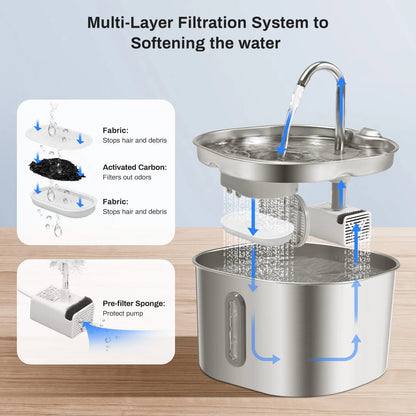 Multi-Layer Filtration System to Softening the water

Fabric:
Stops hair and debris

Activated Carbon:
Filters out odors

Fabric:
Stops hair and debris

Pre-filter Sponge:
Protect pump